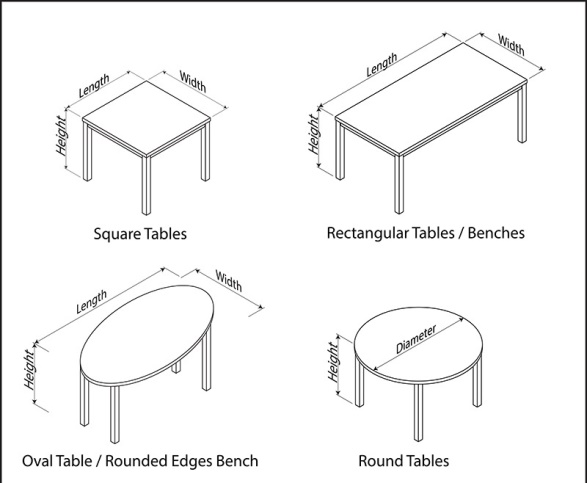 Length
Width
Height
Square Tables

Length
Width
Height
Rectangular Tables / Benches

Length
Width
Height
Oval Table / Rounded Edges Bench

Diameter
Height
Round Tables